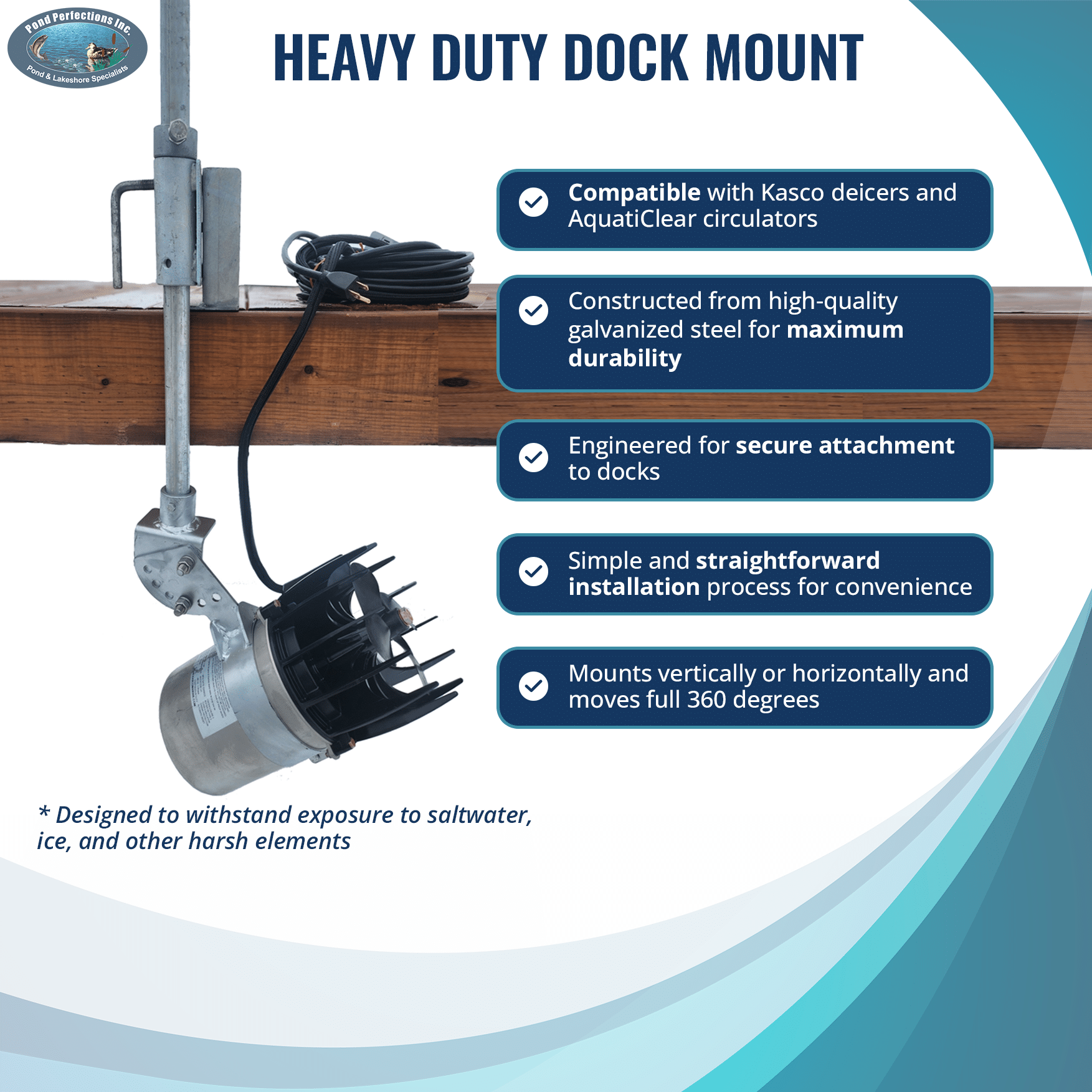 Pond Perfections Inc.
Pond & Lakeshore Specialists

HEAVY DUTY DOCK MOUNT

Compatible with Kasco deicers and AquatiClear circulators

Constructed from high-quality galvanized steel for maximum durability

Engineered for secure attachment to docks

Simple and straightforward installation process for convenience

Mounts vertically or horizontally and moves full 360 degrees

* Designed to withstand exposure to saltwater, ice, and other harsh elements